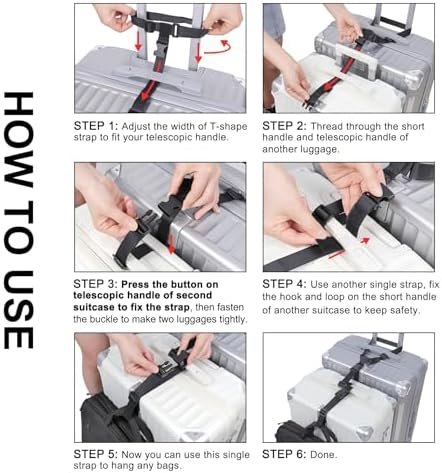 HOW TO USE

STEP 1: Adjust the width of T-shape strap to fit your telescopic handle.

STEP 2: Thread through the short handle and telescopic handle of another luggage.

STEP 3: Press the button on telescopic handle of second suitcase to fix the strap, then fasten the buckle to make two luggages tightly.

STEP 4: Use another single strap, fix the hook and loop on the short handle of another suitcase to keep safety.

STEP 5: Now you can use this single strap to hang any bags.

STEP 6: Done.